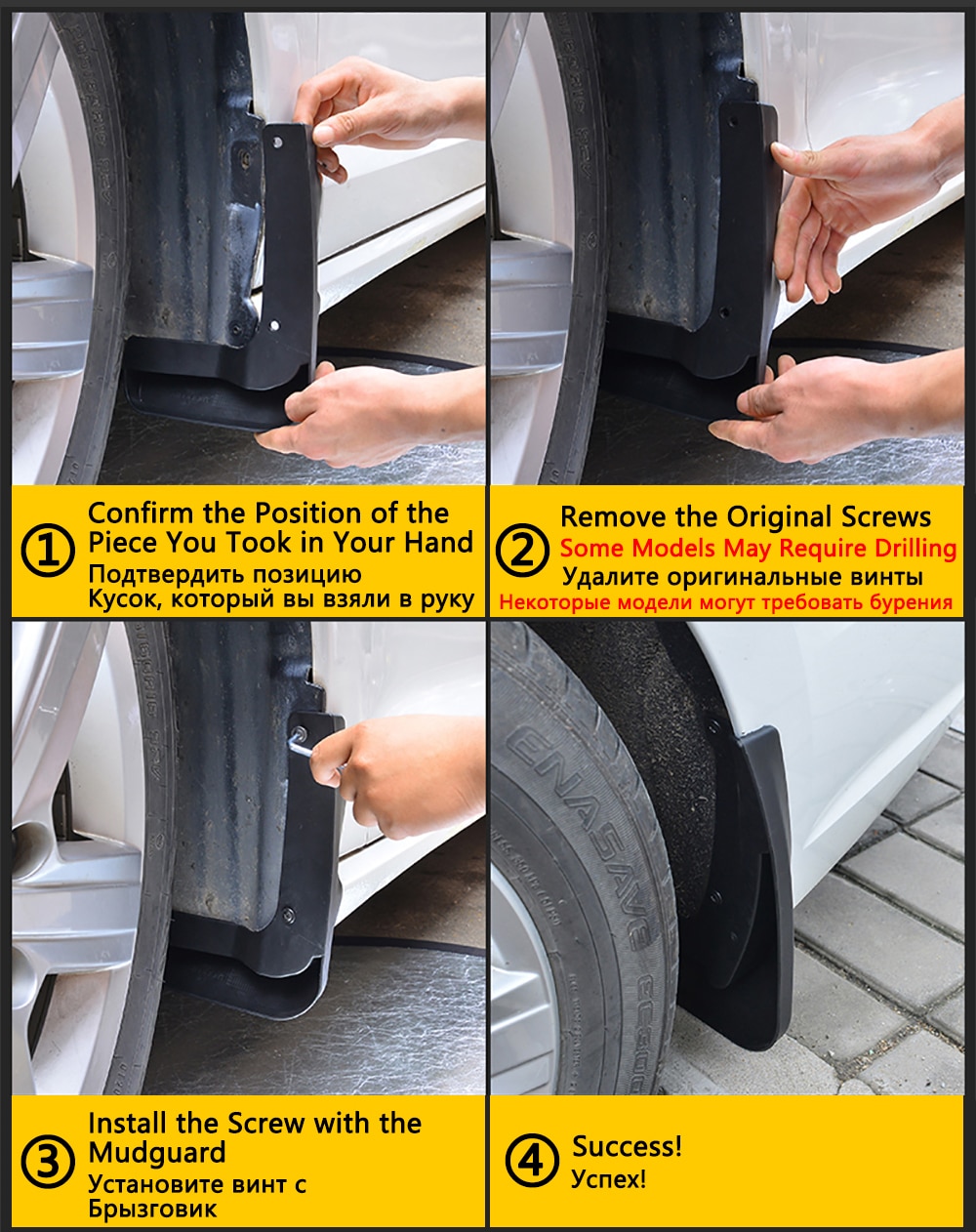 ① Confirm the Position of the Piece You Took in Your Hand
Подтвердить позицию
Кусок, который вы взяли в руку

② Remove the Original Screws
Some Models May Require Drilling
Удалите оригинальные винты
Некоторые модели могут требовать бурения

ENASAVE EC300

③ Install the Screw with the Mudguard
Установите винт с
Брызговик

④ Success!
Успех!