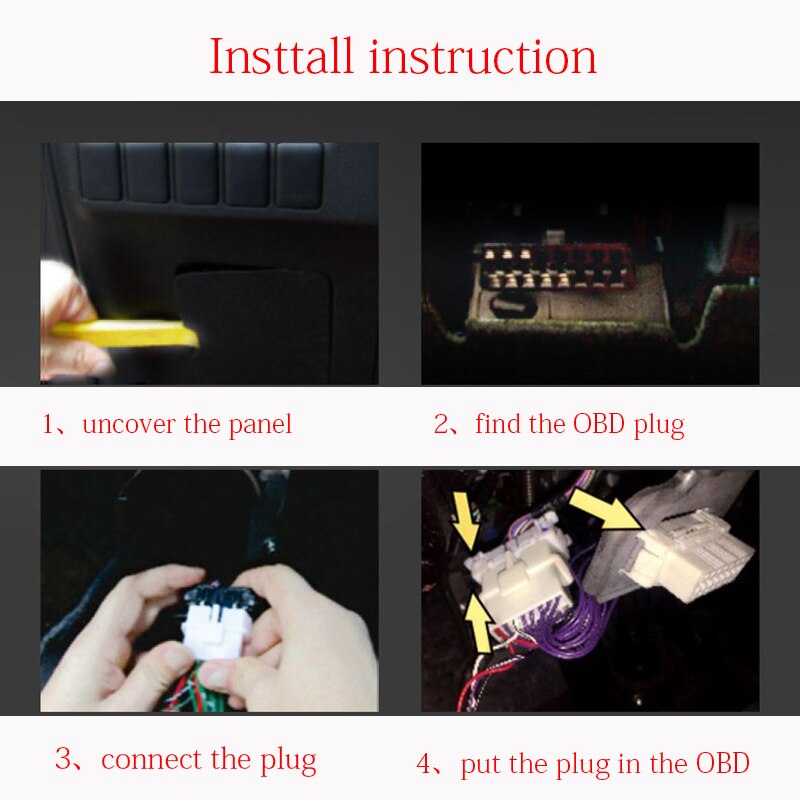 Insttall instruction

1、uncover the panel

2、find the OBD plug

3、connect the plug

4、put the plug in the OBD