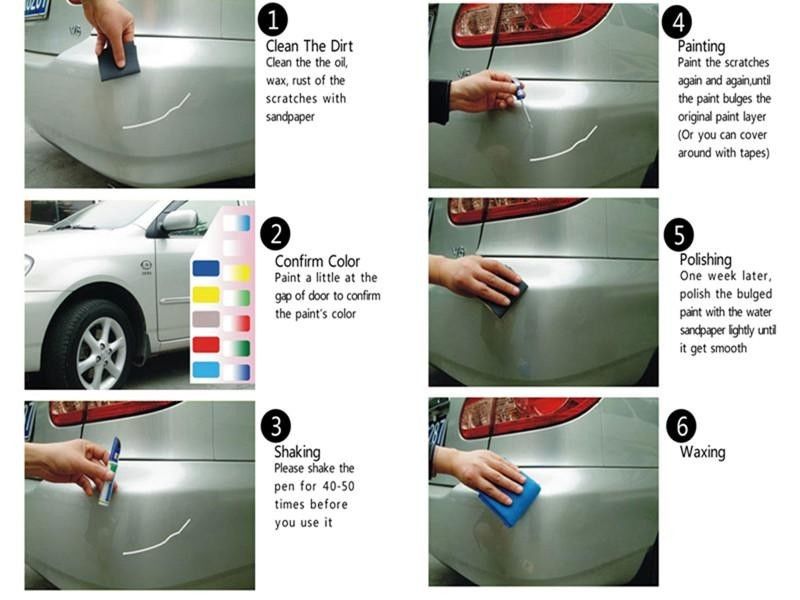 1
Clean The Dirt
Clean the the oil, wax, rust of the scratches with sandpaper

2
Confirm Color
Paint a little at the gap of door to confirm the paint's color

3
Shaking
Please shake the pen for 40-50 times before you use it

4
Painting
Paint the scratches again and again,until the paint bulges the original paint layer (Or you can cover around with tapes)

5
Polishing
One week later, polish the bulged paint with the water sandpaper lightly until it get smooth

6
Waxing