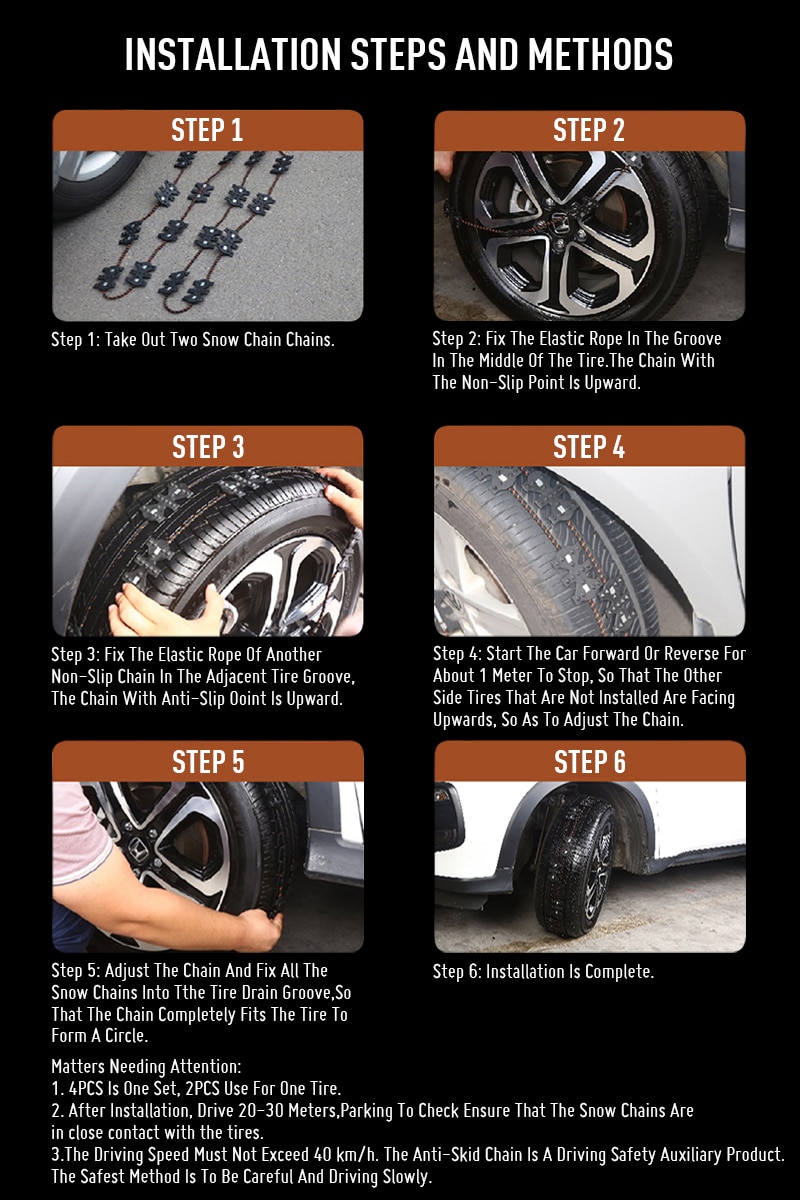 INSTALLATION STEPS AND METHODS

STEP 1

Step 1: Take Out Two Snow Chain Chains.

STEP 2

Step 2: Fix The Elastic Rope In The Groove In The Middle Of The Tire.The Chain With The Non-Slip Point Is Upward.

STEP 3

Step 3: Fix The Elastic Rope Of Another Non-Slip Chain In The Adjacent Tire Groove, The Chain With Anti-Slip Ooint Is Upward.

STEP 4

Step 4: Start The Car Forward Or Reverse For About 1 Meter To Stop, So That The Other Side Tires That Are Not Installed Are Facing Upwards, So As To Adjust The Chain.

STEP 5

Step 5: Adjust The Chain And Fix All The Snow Chains Into Tthe Tire Drain Groove,So That The Chain Completely Fits The Tire To Form A Circle.

STEP 6

Step 6: Installation Is Complete.

Matters Needing Attention:
1. 4PCS Is One Set, 2PCS Use For One Tire.
2. After Installation, Drive 20-30 Meters,Parking To Check Ensure That The Snow Chains Are in close contact with the tires.
3.The Driving Speed Must Not Exceed 40 km/h. The Anti-Skid Chain Is A Driving Safety Auxiliary Product. The Safest Method Is To Be Careful And Driving Slowly.