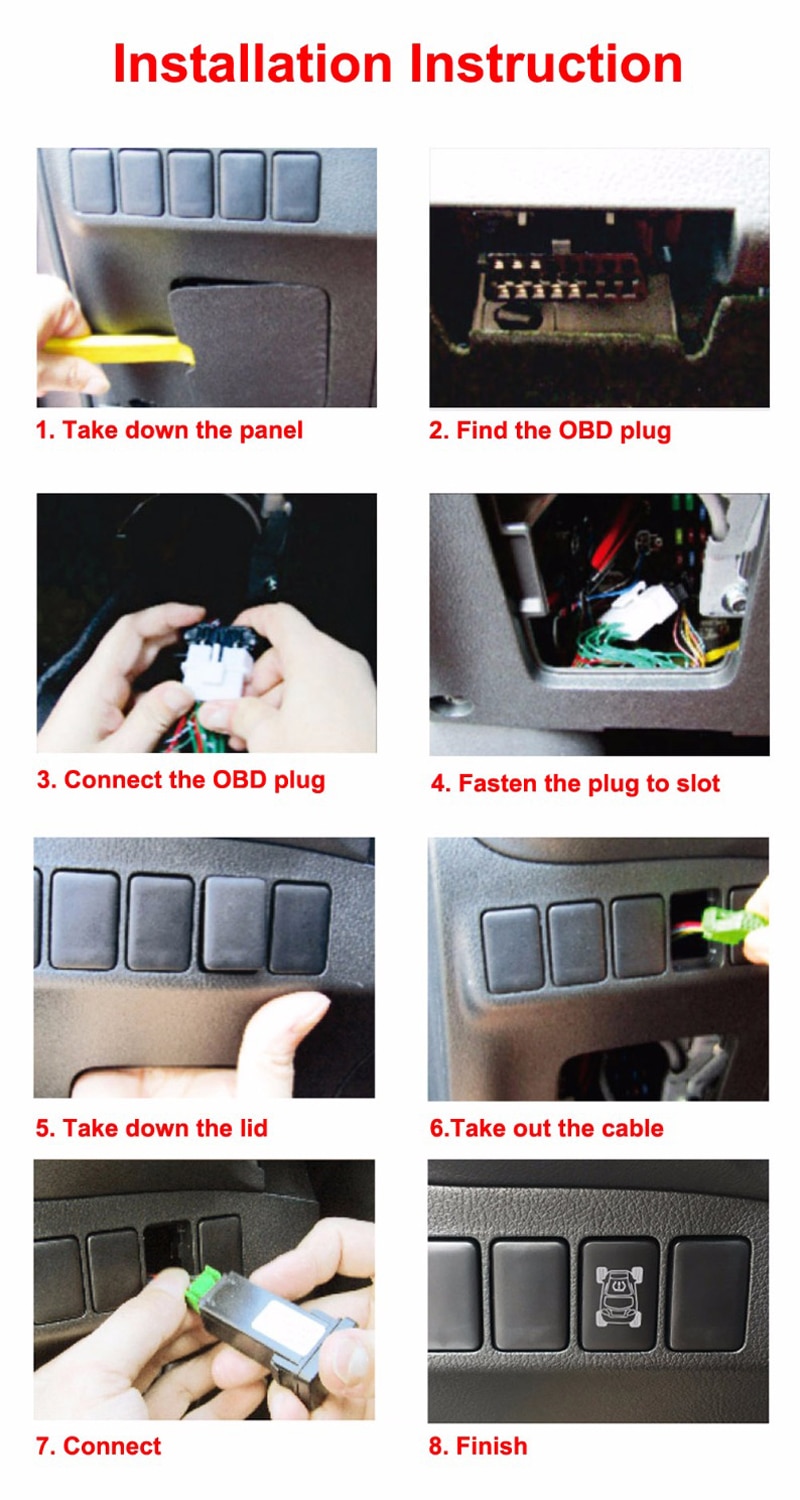 Installation Instruction

1. Take down the panel

2. Find the OBD plug

3. Connect the OBD plug

4. Fasten the plug to slot

5. Take down the lid

6.Take out the cable

7. Connect

8. Finish