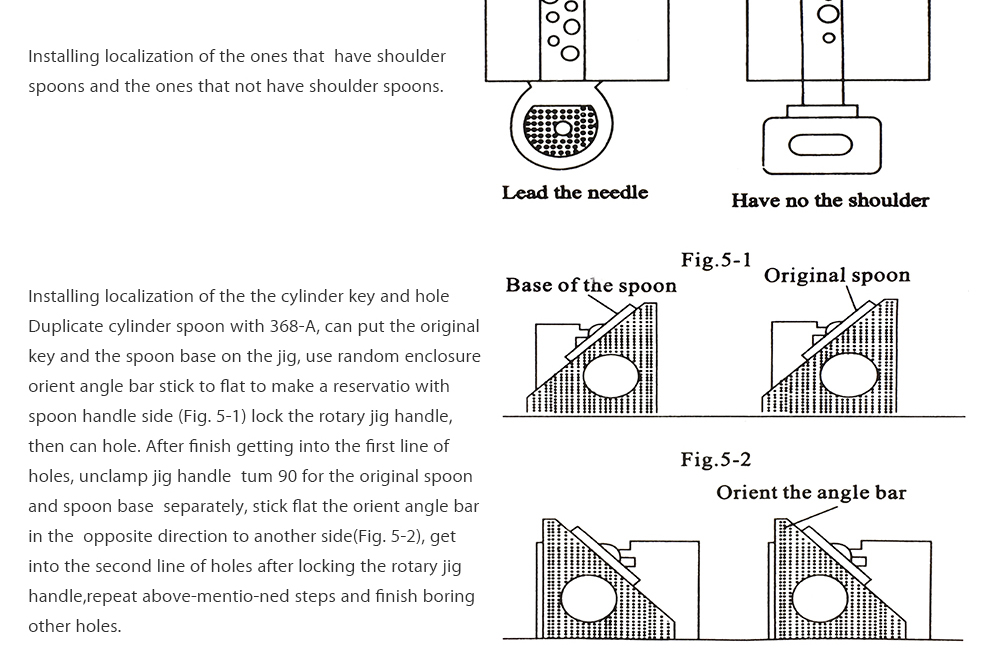 Installing localization of the ones that have shoulder spoons and the ones that not have shoulder spoons.

Lead the needle

Have no the shoulder

Installing localization of the the cylinder key and hole Duplicate cylinder spoon with 368-A, can put the original key and the spoon base on the jig, use random enclosure orient angle bar stick to flat to make a reservatio with spoon handle side (Fig. 5-1) lock the rotary jig handle, then can hole. After finish getting into the first line of holes, unclamp jig handle tum 90 for the original spoon and spoon base separately, stick flat the orient angle bar in the opposite direction to another side(Fig. 5-2), get into the second line of holes after locking the rotary jig handle,repeat above-mentio-ned steps and finish boring other holes.

Fig.5-1

Base of the spoon

Original spoon

Fig.5-2

Orient the angle bar