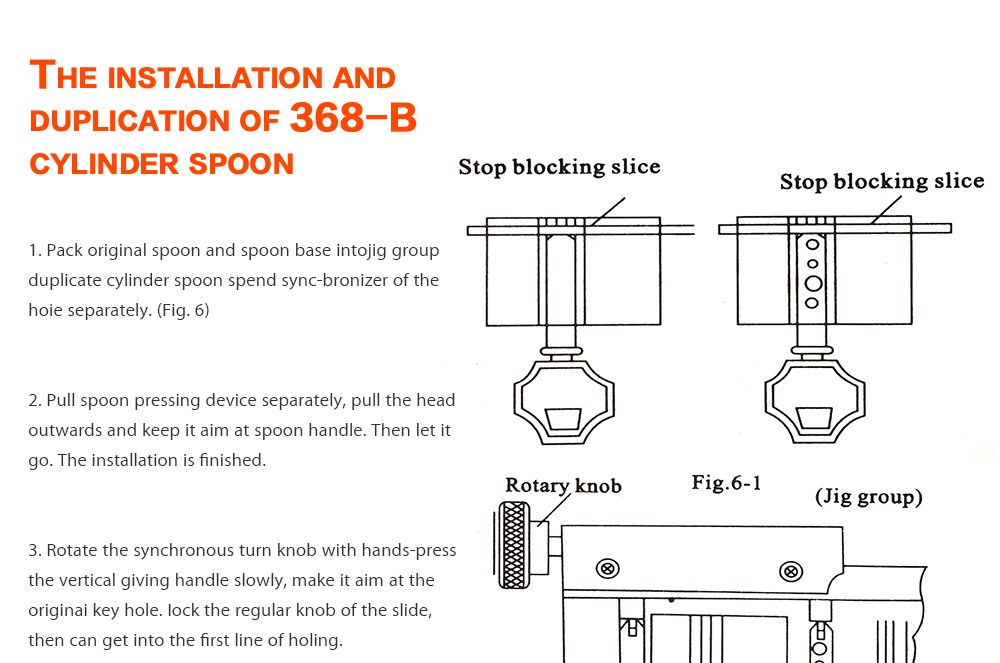 THE INSTALLATION AND DUPLICATION OF 368-B CYLINDER SPOON

1. Pack original spoon and spoon base intojig group duplicate cylinder spoon spend sync-bronizer of the hoie separately. (Fig. 6)

2. Pull spoon pressing device separately, pull the head outwards and keep it aim at spoon handle. Then let it go. The installation is finished.

3. Rotate the synchronous turn knob with hands-press the vertical giving handle slowly, make it aim at the originai key hole. lock the regular knob of the slide, then can get into the first line of holing.

Stop blocking slice

Stop blocking slice

Rotary knob

Fig.6-1

(Jig group)