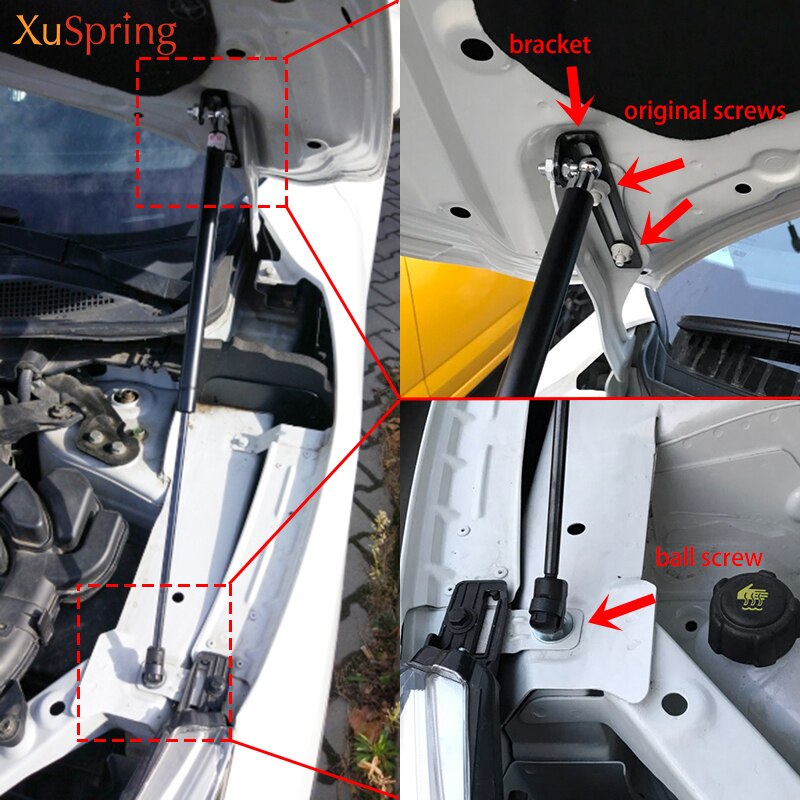 XuSpring

bracket

original screws

ball screw